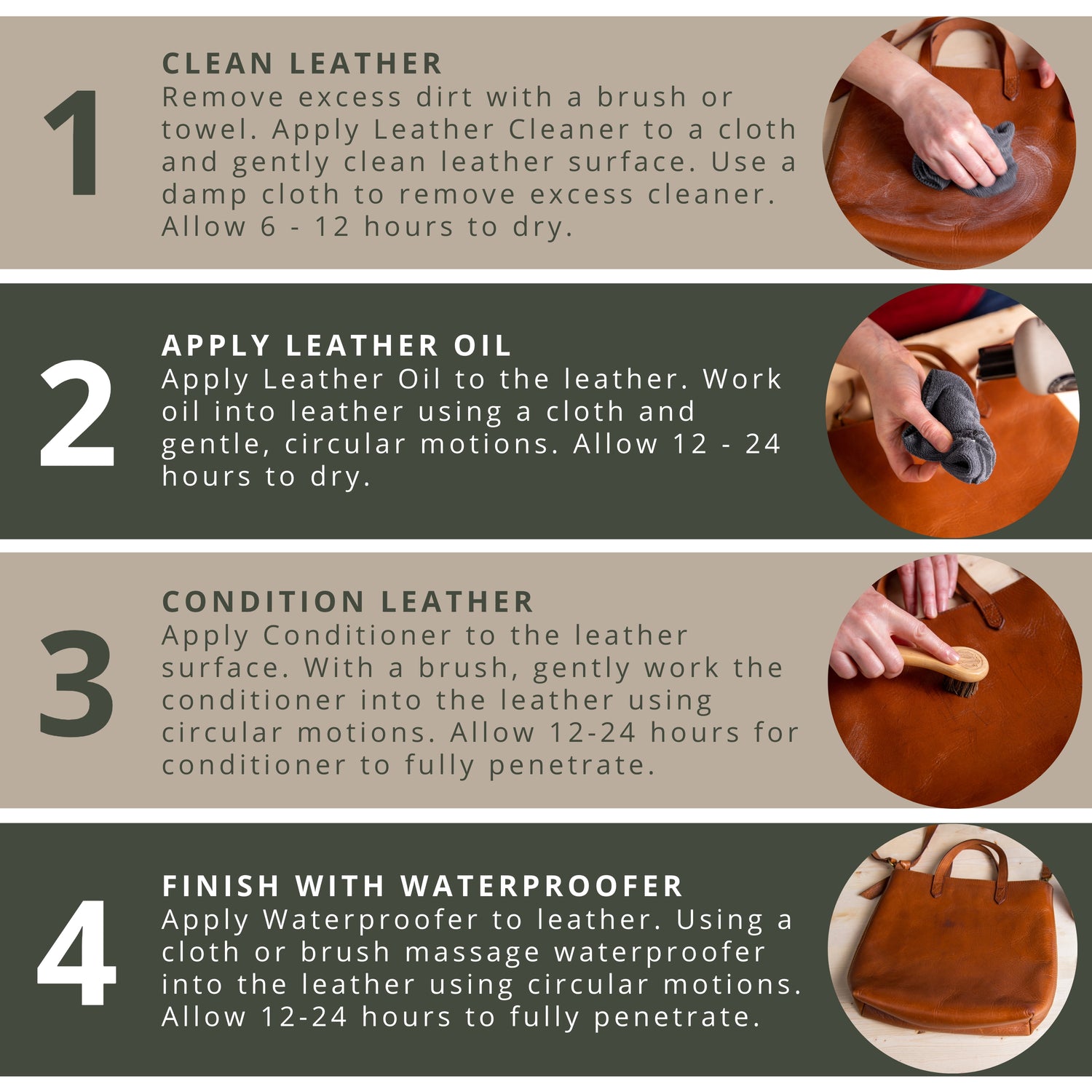 1

CLEAN LEATHER
Remove excess dirt with a brush or towel. Apply Leather Cleaner to a cloth and gently clean leather surface. Use a damp cloth to remove excess cleaner. Allow 6 - 12 hours to dry.

2

APPLY LEATHER OIL
Apply Leather Oil to the leather. Work oil into leather using a cloth and gentle, circular motions. Allow 12 - 24 hours to dry.

3

CONDITION LEATHER
Apply Conditioner to the leather surface. With a brush, gently work the conditioner into the leather using circular motions. Allow 12-24 hours for conditioner to fully penetrate.

4

FINISH WITH WATERPROOFER
Apply Waterproofer to leather. Using a cloth or brush massage waterproofer into the leather using circular motions. Allow 12-24 hours to fully penetrate.