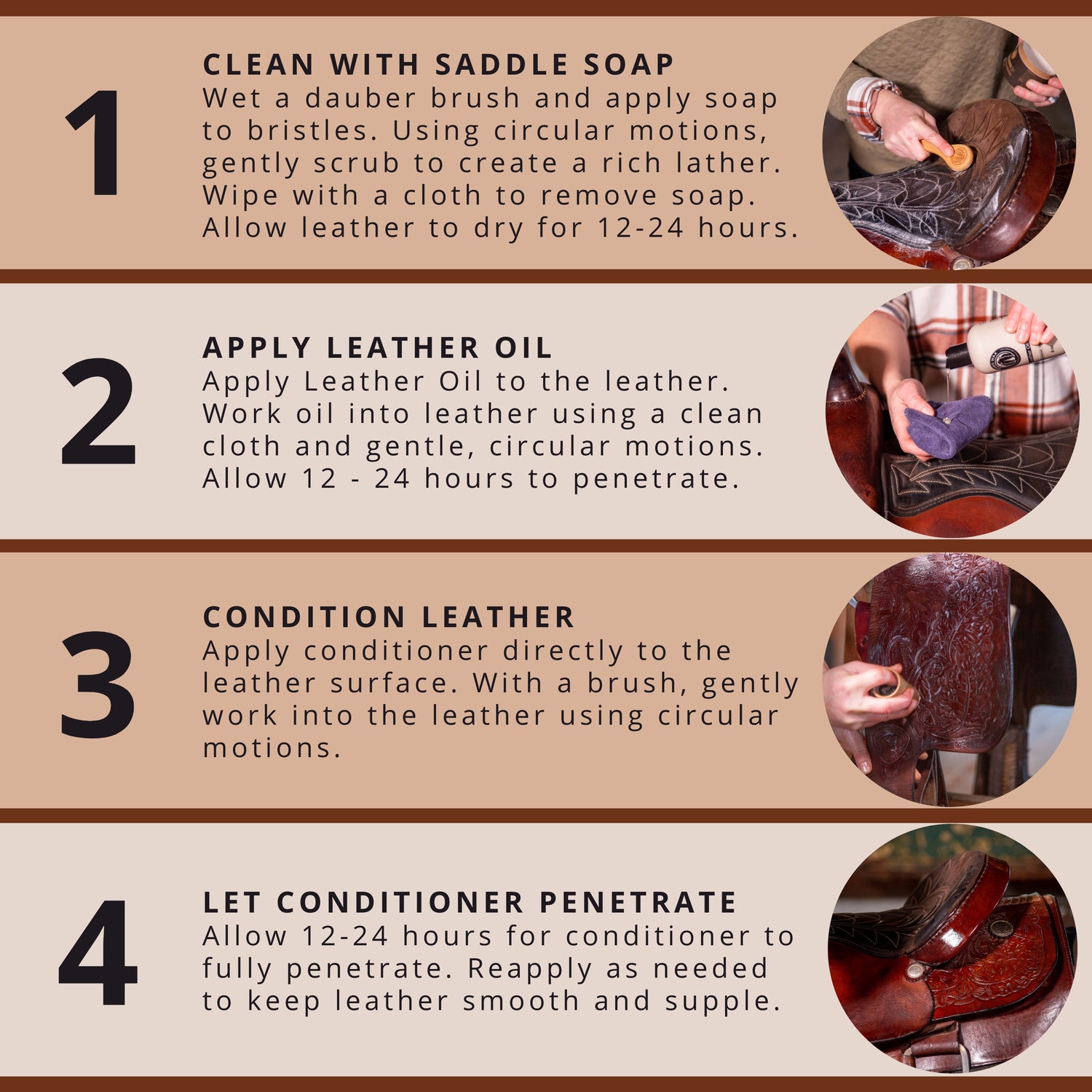 1

CLEAN WITH SADDLE SOAP
Wet a dauber brush and apply soap to bristles. Using circular motions, gently scrub to create a rich lather. Wipe with a cloth to remove soap. Allow leather to dry for 12-24 hours.

2

APPLY LEATHER OIL
Apply Leather Oil to the leather. Work oil into leather using a clean cloth and gentle, circular motions. Allow 12 - 24 hours to penetrate.

3

CONDITION LEATHER
Apply conditioner directly to the leather surface. With a brush, gently work into the leather using circular motions.

4

LET CONDITIONER PENETRATE
Allow 12-24 hours for conditioner to fully penetrate. Reapply as needed to keep leather smooth and supple.