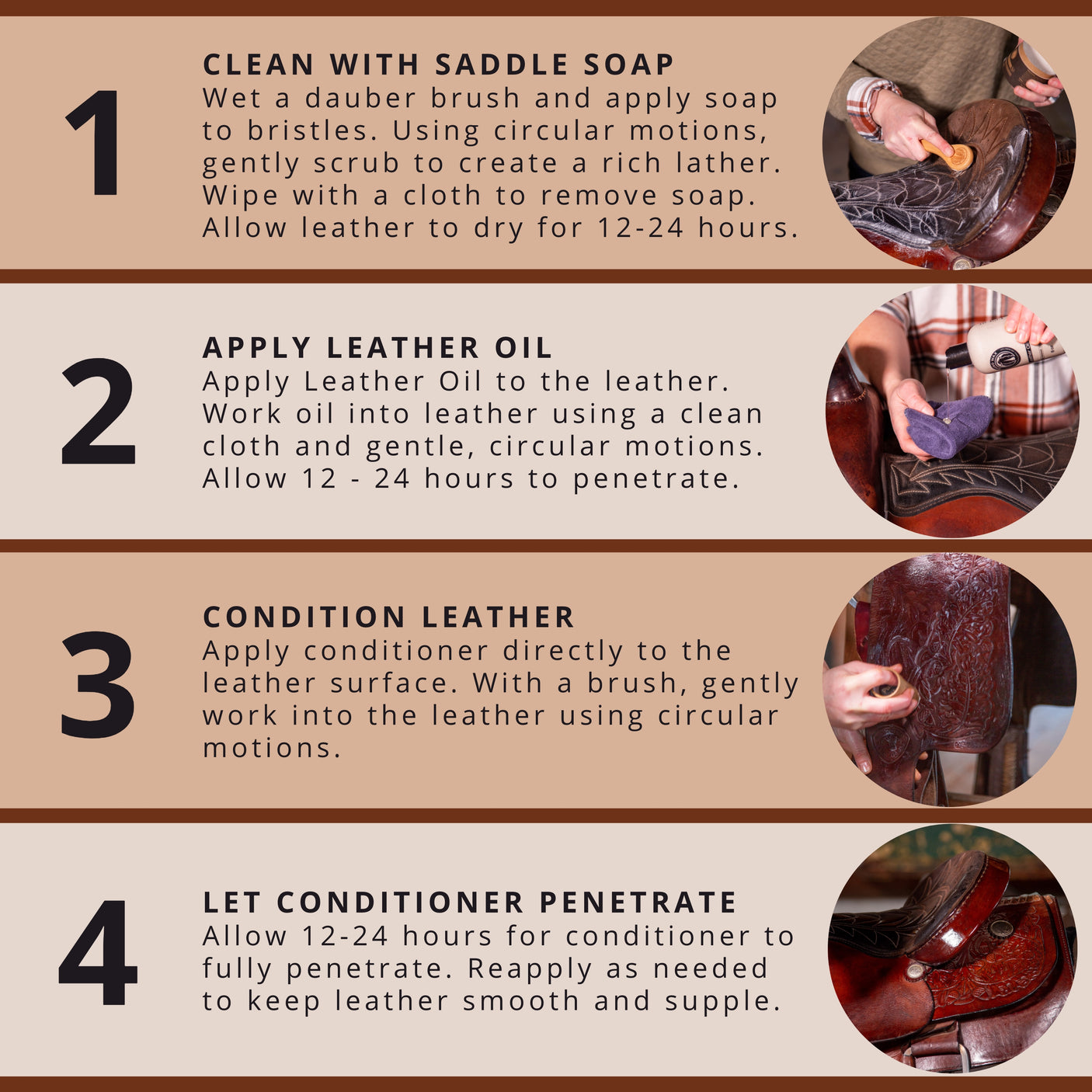 1

CLEAN WITH SADDLE SOAP
Wet a dauber brush and apply soap to bristles. Using circular motions, gently scrub to create a rich lather. Wipe with a cloth to remove soap. Allow leather to dry for 12-24 hours.

2

APPLY LEATHER OIL
Apply Leather Oil to the leather. Work oil into leather using a clean cloth and gentle, circular motions. Allow 12 - 24 hours to penetrate.

3

CONDITION LEATHER
Apply conditioner directly to the leather surface. With a brush, gently work into the leather using circular motions.

4

LET CONDITIONER PENETRATE
Allow 12-24 hours for conditioner to fully penetrate. Reapply as needed to keep leather smooth and supple.