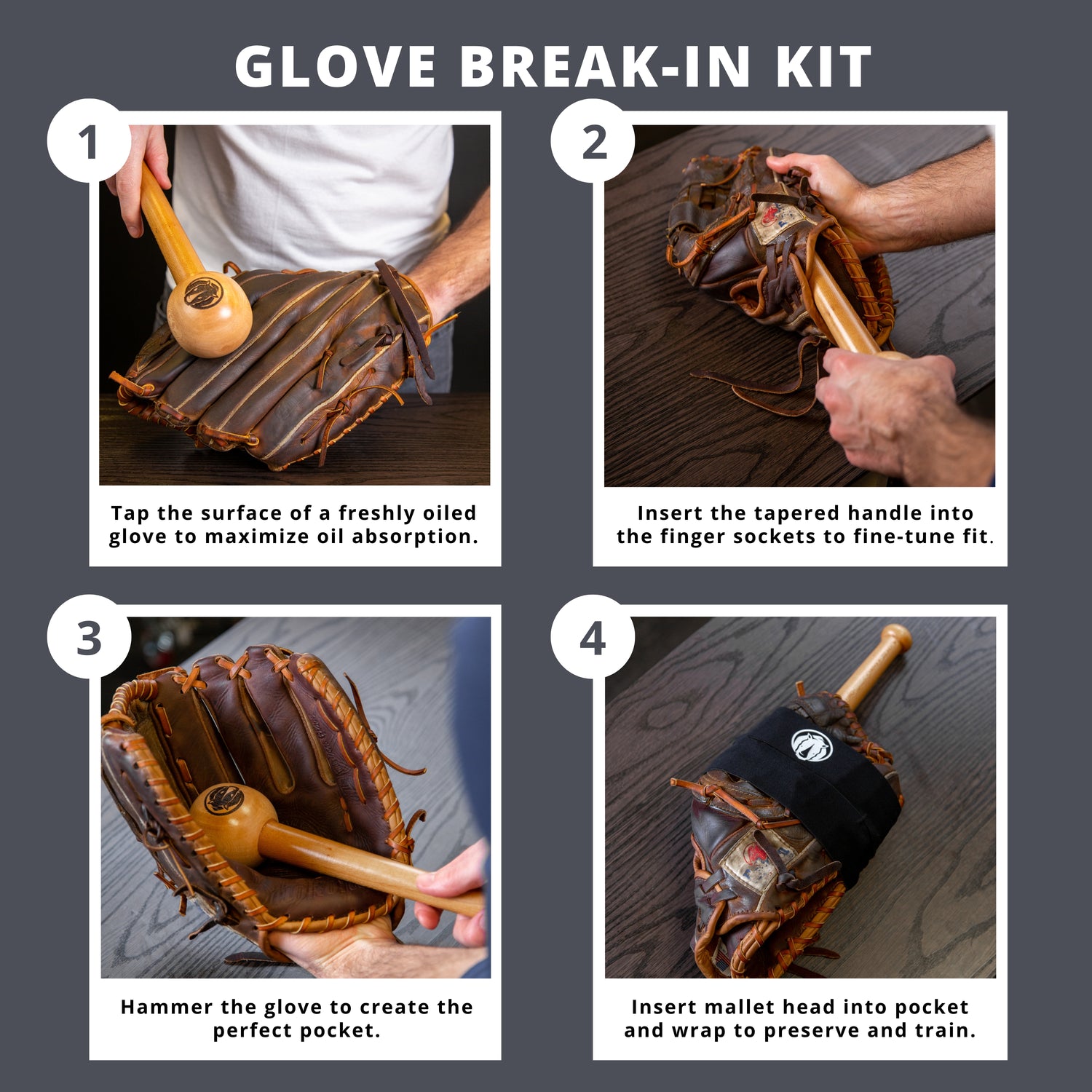 GLOVE BREAK-IN KIT

1

Tap the surface of a freshly oiled glove to maximize oil absorption.

2

Insert the tapered handle into the finger sockets to fine-tune fit.

3

Hammer the glove to create the perfect pocket.

4

Insert mallet head into pocket and wrap to preserve and train.