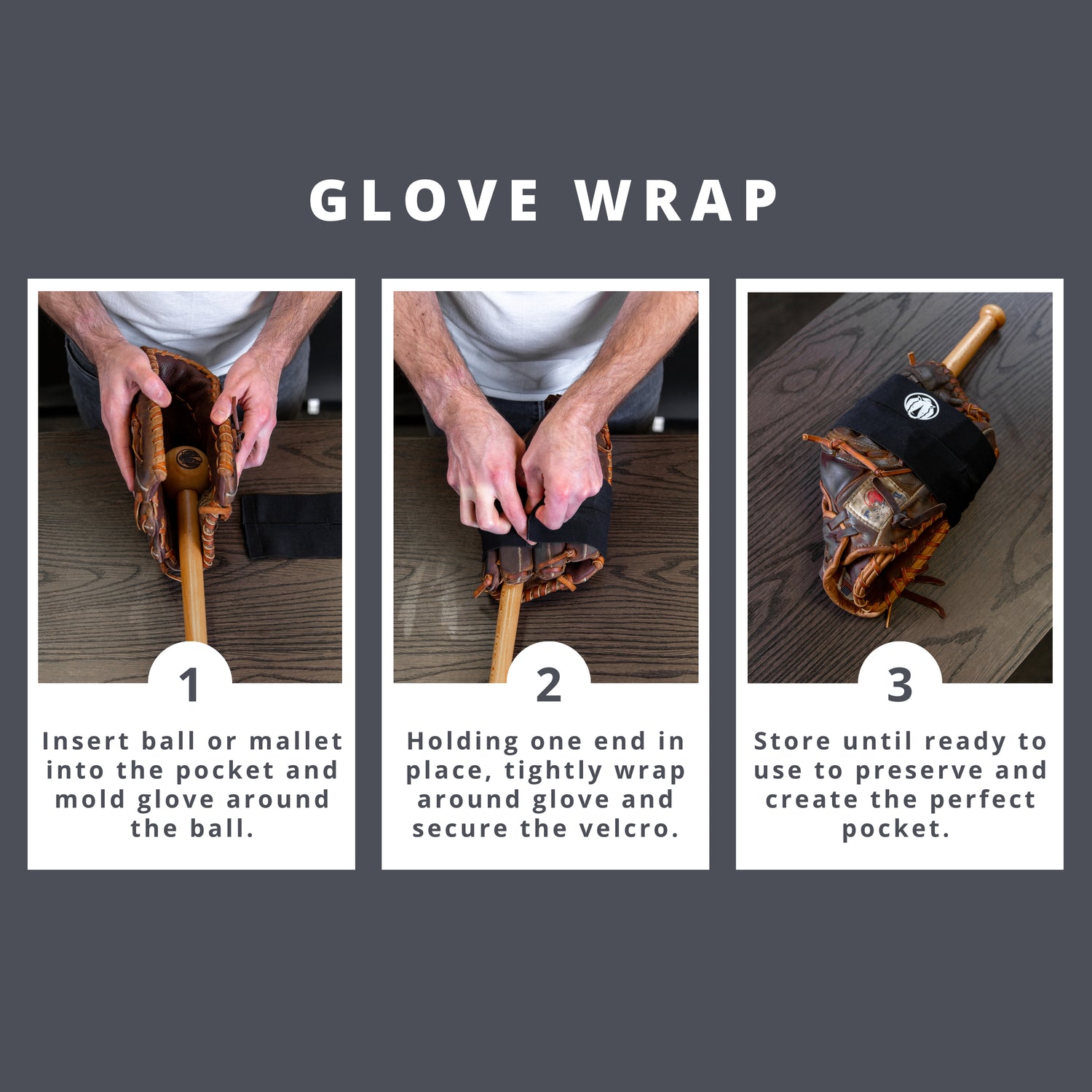 GLOVE WRAP

1

Insert ball or mallet into the pocket and mold glove around the ball.

2

Holding one end in place, tightly wrap around glove and secure the velcro.

3

Store until ready to use to preserve and create the perfect pocket.