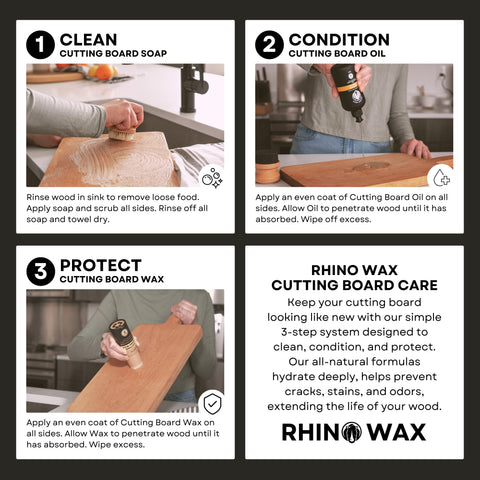 1 CLEAN
CUTTING BOARD SOAP

Rinse wood in sink to remove loose food. Apply soap and scrub all sides. Rinse off all soap and towel dry.

2 CONDITION
CUTTING BOARD OIL

Apply an even coat of Cutting Board Oil on all sides. Allow Oil to penetrate wood until it has absorbed. Wipe off excess.

3 PROTECT
CUTTING BOARD WAX

Apply an even coat of Cutting Board Wax on all sides. Allow Wax to penetrate wood until it has absorbed. Wipe excess.

RHINO WAX
CUTTING BOARD CARE

Keep your cutting board looking like new with our simple 3-step system designed to clean, condition, and protect. Our all-natural formulas hydrate deeply, helps prevent cracks, stains, and odors, extending the life of your wood.

RHINO WAX