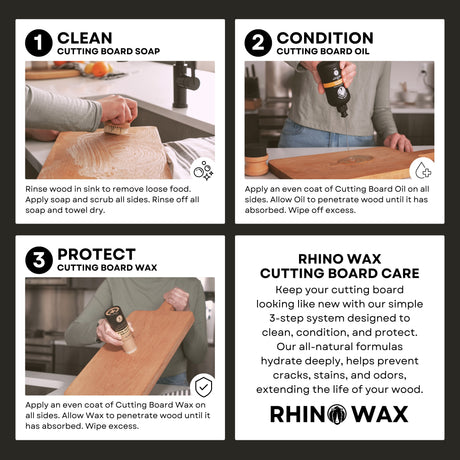 1 CLEAN
CUTTING BOARD SOAP

Rinse wood in sink to remove loose food. Apply soap and scrub all sides. Rinse off all soap and towel dry.

2 CONDITION
CUTTING BOARD OIL

Apply an even coat of Cutting Board Oil on all sides. Allow Oil to penetrate wood until it has absorbed. Wipe off excess.

3 PROTECT
CUTTING BOARD WAX

Apply an even coat of Cutting Board Wax on all sides. Allow Wax to penetrate wood until it has absorbed. Wipe excess.

RHINO WAX
CUTTING BOARD CARE

Keep your cutting board looking like new with our simple 3-step system designed to clean, condition, and protect. Our all-natural formulas hydrate deeply, helps prevent cracks, stains, and odors, extending the life of your wood.

RHINO WAX