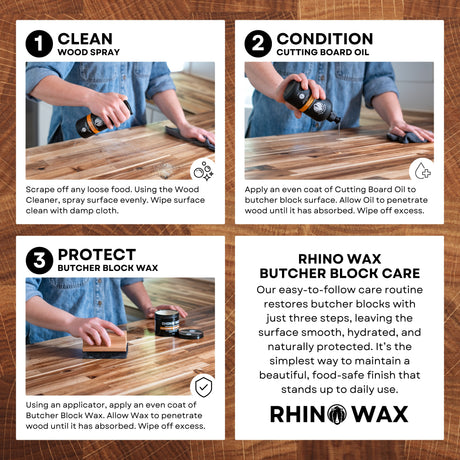 1 CLEAN
WOOD SPRAY

Scrape off any loose food. Using the Wood Cleaner, spray surface evenly. Wipe surface clean with damp cloth.

2 CONDITION
CUTTING BOARD OIL

Apply an even coat of Cutting Board Oil to butcher block surface. Allow Oil to penetrate wood until it has absorbed. Wipe off excess.

3 PROTECT
BUTCHER BLOCK WAX

Using an applicator, apply an even coat of Butcher Block Wax. Allow Wax to penetrate wood until it has absorbed. Wipe off excess.

RHINO WAX
BUTCHER BLOCK CARE

Our easy-to-follow care routine restores butcher blocks with just three steps, leaving the surface smooth, hydrated, and naturally protected. It's the simplest way to maintain a beautiful, food-safe finish that stands up to daily use.

RHINO WAX