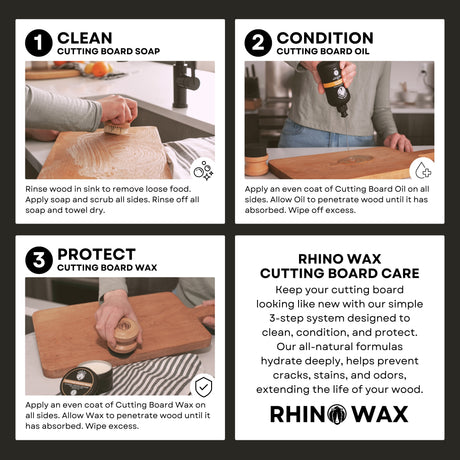 1 CLEAN
CUTTING BOARD SOAP

Rinse wood in sink to remove loose food. Apply soap and scrub all sides. Rinse off all soap and towel dry.

2 CONDITION
CUTTING BOARD OIL

Apply an even coat of Cutting Board Oil on all sides. Allow Oil to penetrate wood until it has absorbed. Wipe off excess.

3 PROTECT
CUTTING BOARD WAX

Apply an even coat of Cutting Board Wax on all sides. Allow Wax to penetrate wood until it has absorbed. Wipe excess.

RHINO WAX
CUTTING BOARD CARE
Keep your cutting board looking like new with our simple 3-step system designed to clean, condition, and protect. Our all-natural formulas hydrate deeply, helps prevent cracks, stains, and odors, extending the life of your wood.

RHINO WAX