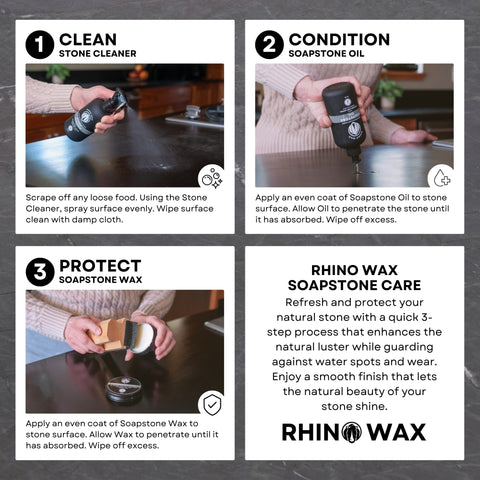 1 CLEAN
STONE CLEANER

Scrape off any loose food. Using the Stone Cleaner, spray surface evenly. Wipe surface clean with damp cloth.

2 CONDITION
SOAPSTONE OIL

Apply an even coat of Soapstone Oil to stone surface. Allow Oil to penetrate the stone until it has absorbed. Wipe off excess.

3 PROTECT
SOAPSTONE WAX

Apply an even coat of Soapstone Wax to stone surface. Allow Wax to penetrate until it has absorbed. Wipe off excess.

RHINO WAX
SOAPSTONE CARE

Refresh and protect your natural stone with a quick 3-step process that enhances the natural luster while guarding against water spots and wear. Enjoy a smooth finish that lets the natural beauty of your stone shine.

RHINO WAX