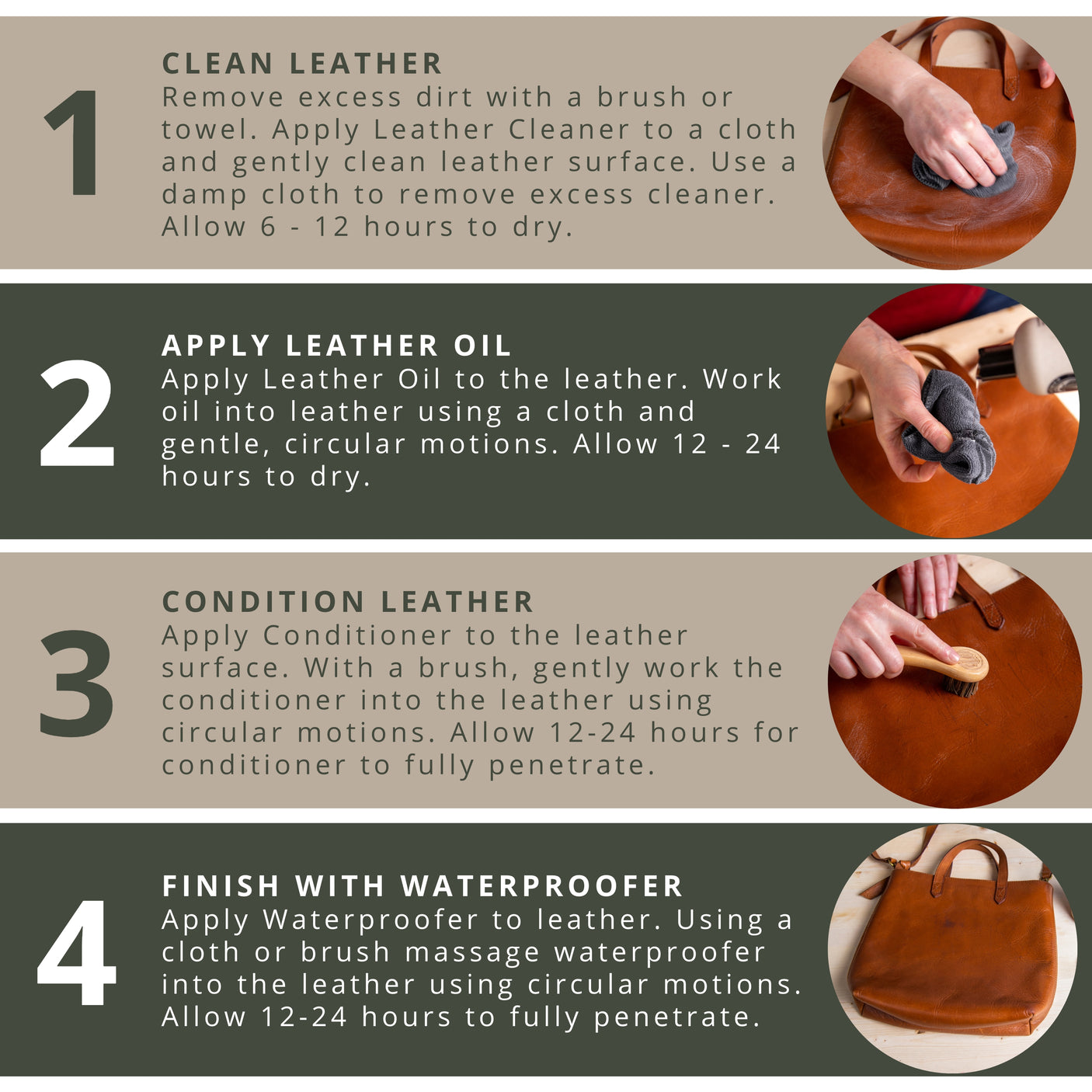 1

CLEAN LEATHER
Remove excess dirt with a brush or towel. Apply Leather Cleaner to a cloth and gently clean leather surface. Use a damp cloth to remove excess cleaner. Allow 6 - 12 hours to dry.

2

APPLY LEATHER OIL
Apply Leather Oil to the leather. Work oil into leather using a cloth and gentle, circular motions. Allow 12 - 24 hours to dry.

3

CONDITION LEATHER
Apply Conditioner to the leather surface. With a brush, gently work the conditioner into the leather using circular motions. Allow 12-24 hours for conditioner to fully penetrate.

4

FINISH WITH WATERPROOFER
Apply Waterproofer to leather. Using a cloth or brush massage waterproofer into the leather using circular motions. Allow 12-24 hours to fully penetrate.