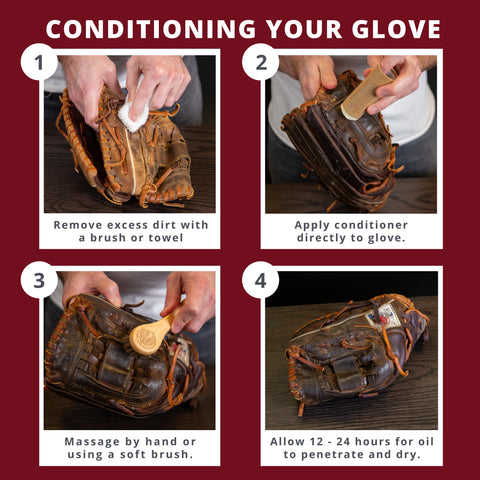 CONDITIONING YOUR GLOVE

1

Remove excess dirt with a brush or towel

2

Apply conditioner directly to glove.

3

Massage by hand or using a soft brush.

4

Allow 12 - 24 hours for oil to penetrate and dry.