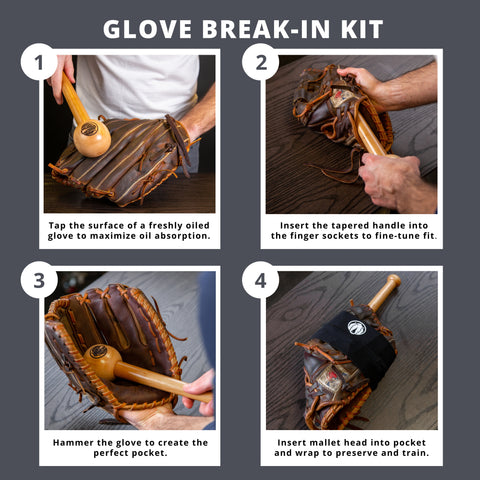 GLOVE BREAK-IN KIT

1

Tap the surface of a freshly oiled glove to maximize oil absorption.

2

Insert the tapered handle into the finger sockets to fine-tune fit.

3

Hammer the glove to create the perfect pocket.

4

Insert mallet head into pocket and wrap to preserve and train.