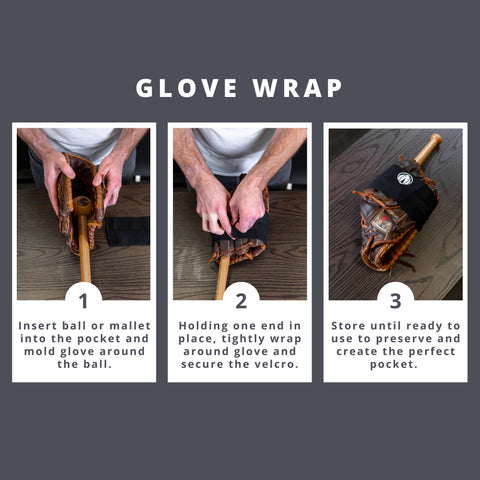 GLOVE WRAP

1

Insert ball or mallet into the pocket and mold glove around the ball.

2

Holding one end in place, tightly wrap around glove and secure the velcro.

3

Store until ready to use to preserve and create the perfect pocket.