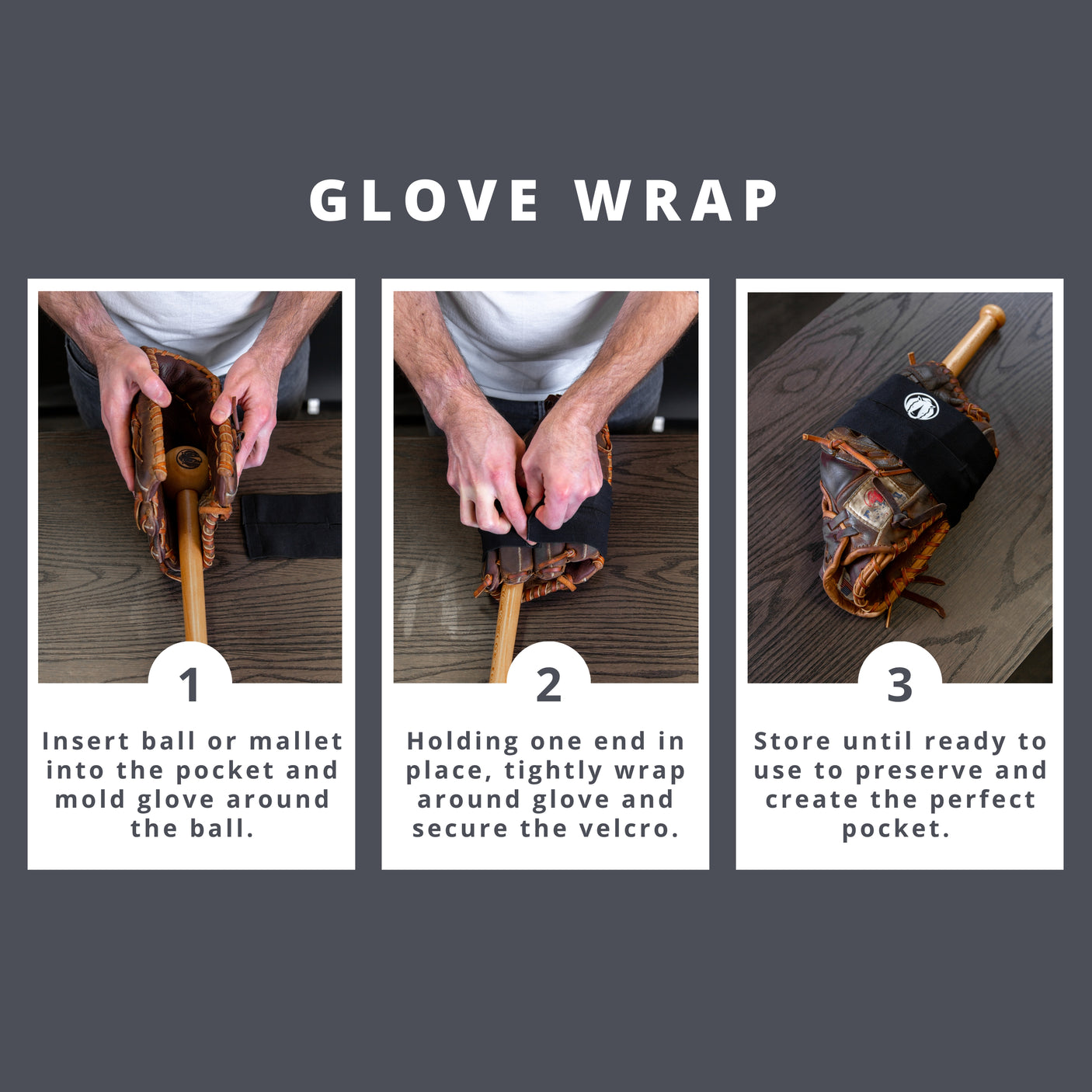 GLOVE WRAP

1

Insert ball or mallet into the pocket and mold glove around the ball.

2

Holding one end in place, tightly wrap around glove and secure the velcro.

3

Store until ready to use to preserve and create the perfect pocket.