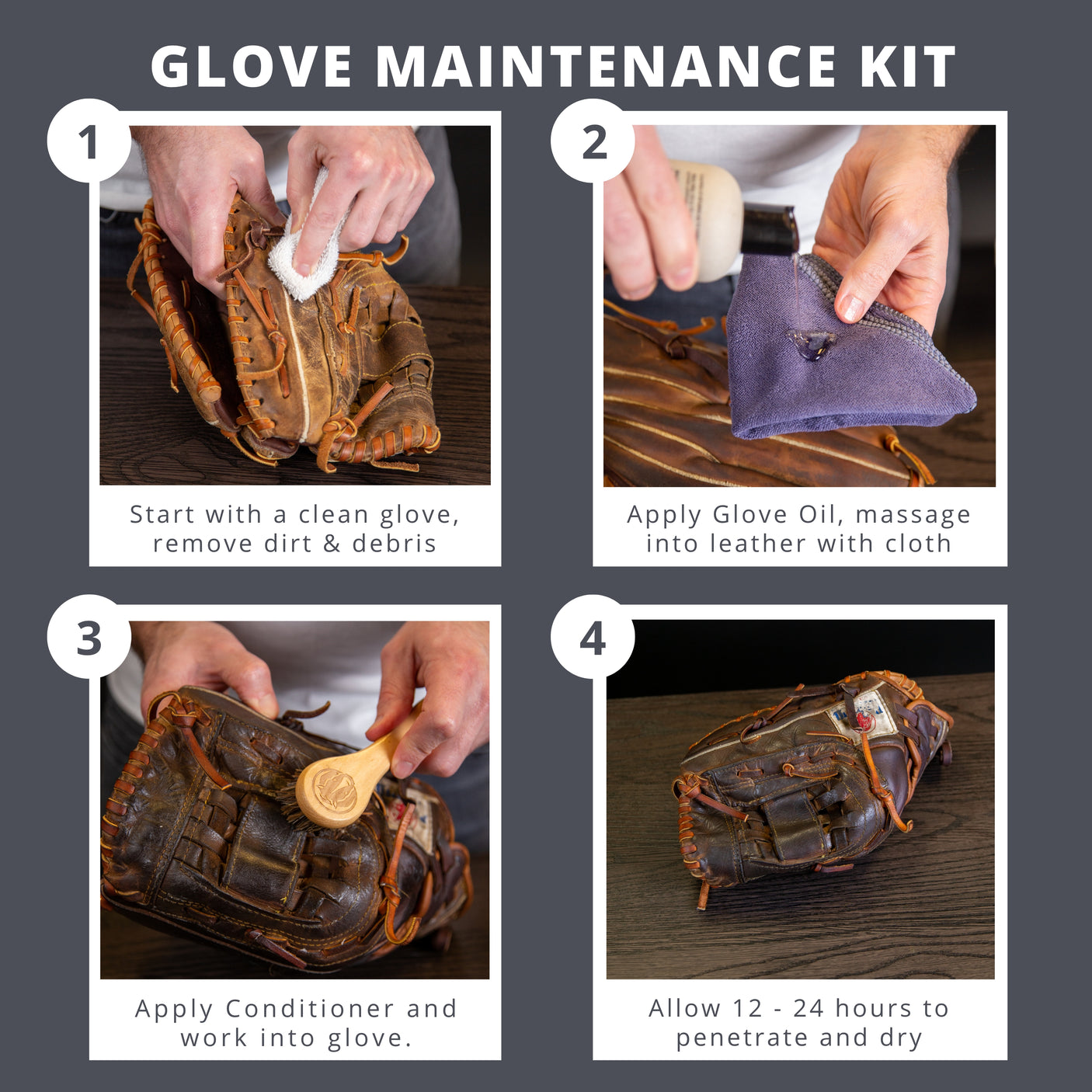 GLOVE MAINTENANCE KIT

1

Start with a clean glove, remove dirt & debris

2

Apply Glove Oil, massage into leather with cloth

3

Apply Conditioner and work into glove.

4

Allow 12 - 24 hours to penetrate and dry